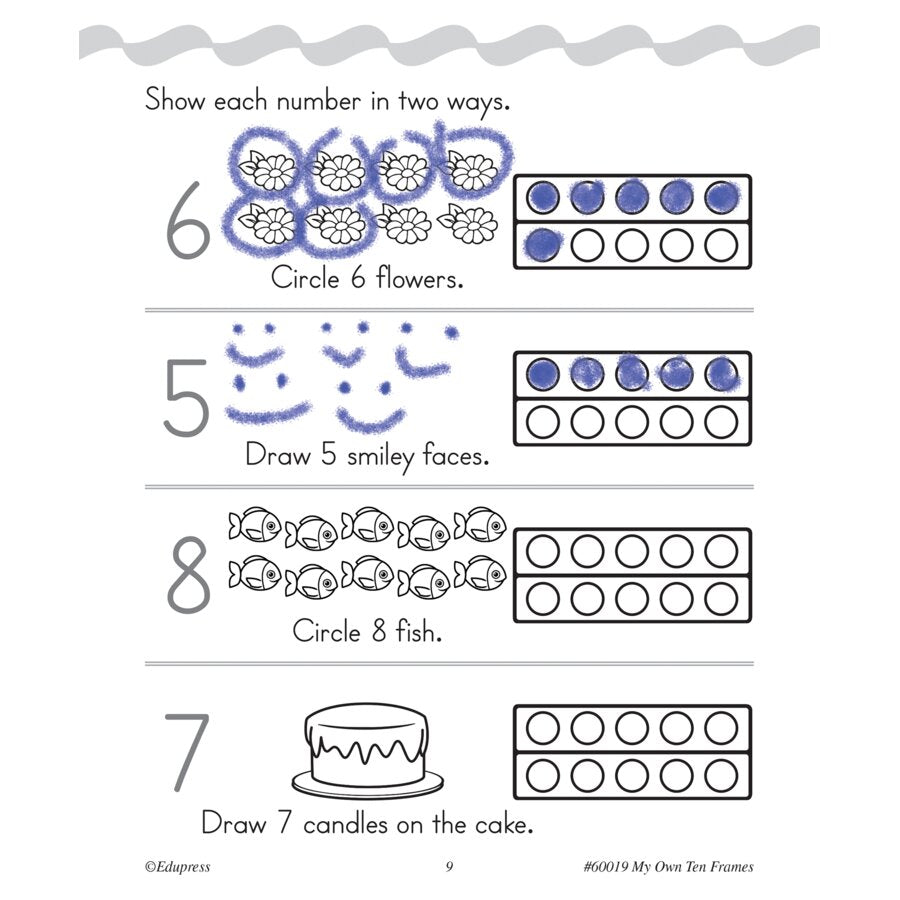 Show each number in two ways.

6

Circle 6 flowers.

5

Draw 5 smiley faces.

8

Circle 8 fish.

7

Draw 7 candles on the cake.

©Edupress 9 #60019 My Own Ten Frames