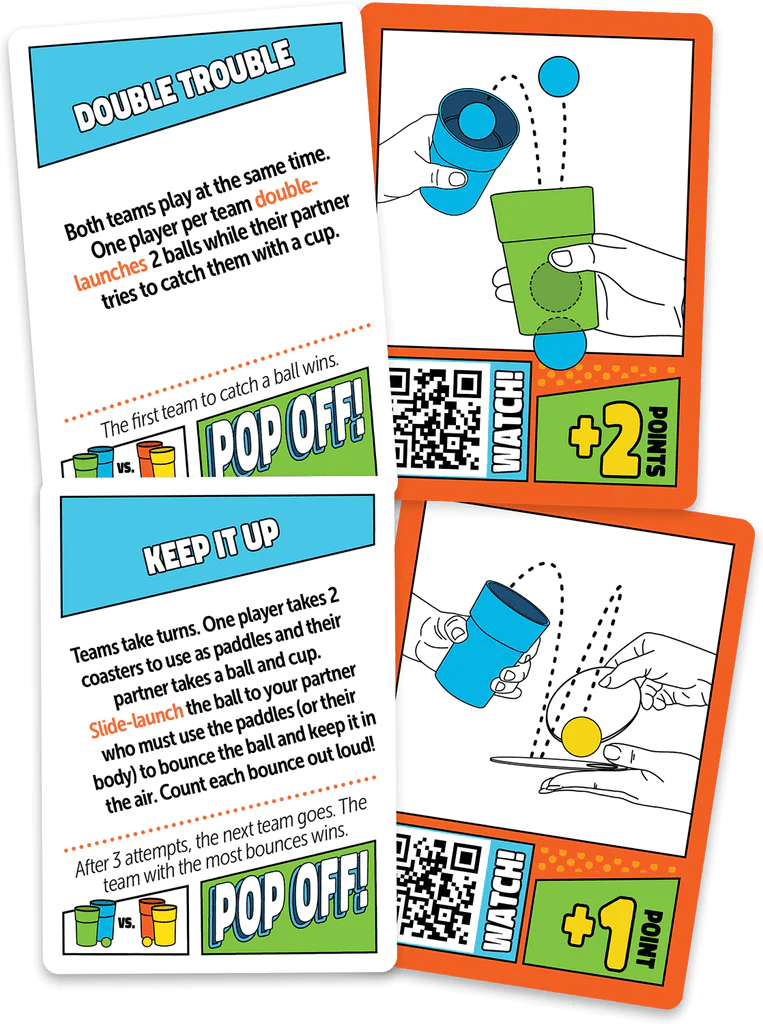 DOUBLE TROUBLE

Both teams play at the same time. One player per team double-launches 2 balls while their partner tries to catch them with a cup.

The first team to catch a ball wins.

VS.

POP OFF!

WATCH!

+2 POINTS

KEEP IT UP

Teams take turns. One player takes 2 coasters to use as paddles and their partner takes a ball and cup. Slide-launch the ball to your partner who must use the paddles (or their body) to bounce the ball and keep it in the air. Count each bounce out loud!

After 3 attempts, the next team goes. The team with the most bounces wins.

VS.

POP OFF!

WATCH!

+1 POINT