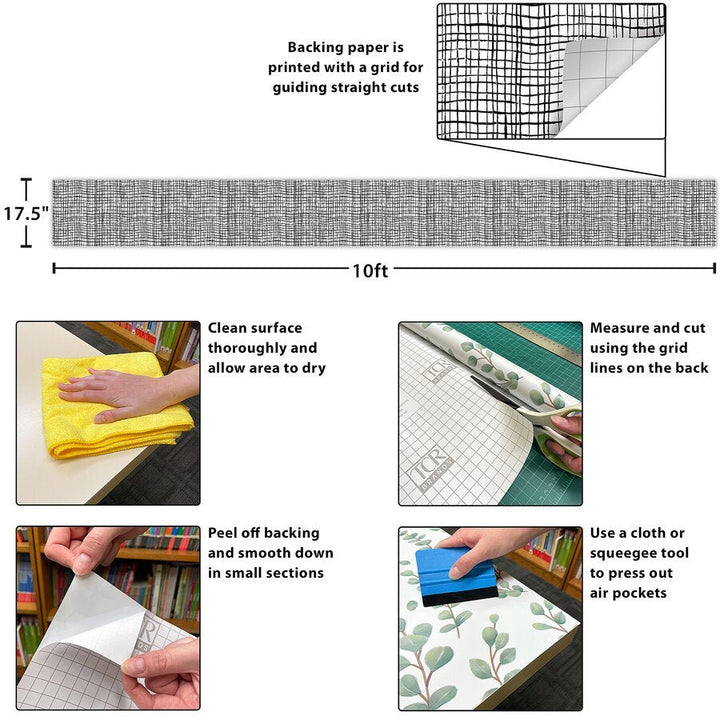 Backing paper is printed with a grid for guiding straight cuts

17.5"

10ft

Clean surface thoroughly and allow area to dry

Measure and cut using the grid lines on the back

TCR BRANDS

TCR BRANDS

Peel off backing and smooth down in small sections

Use a cloth or squeegee tool to press out air pockets