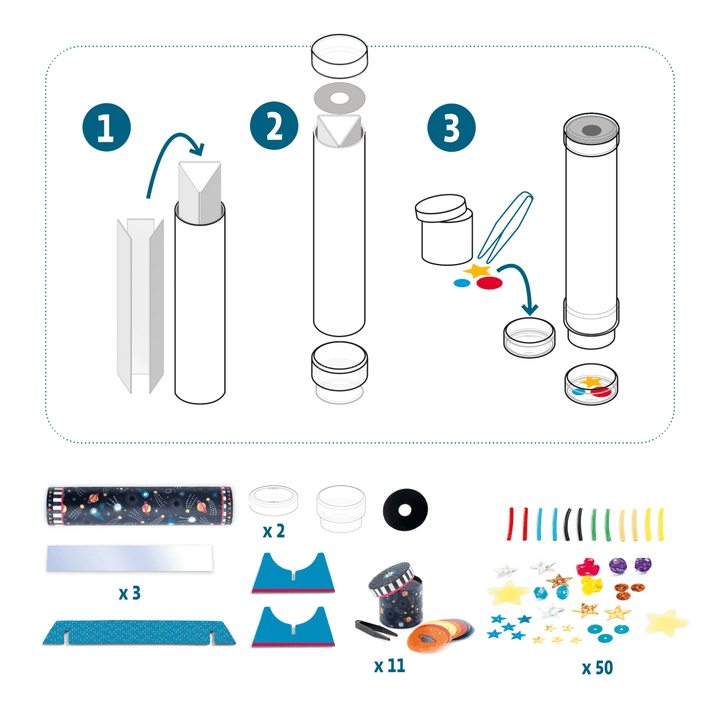 1

2

3

x 2

x 3

x 11

x 50