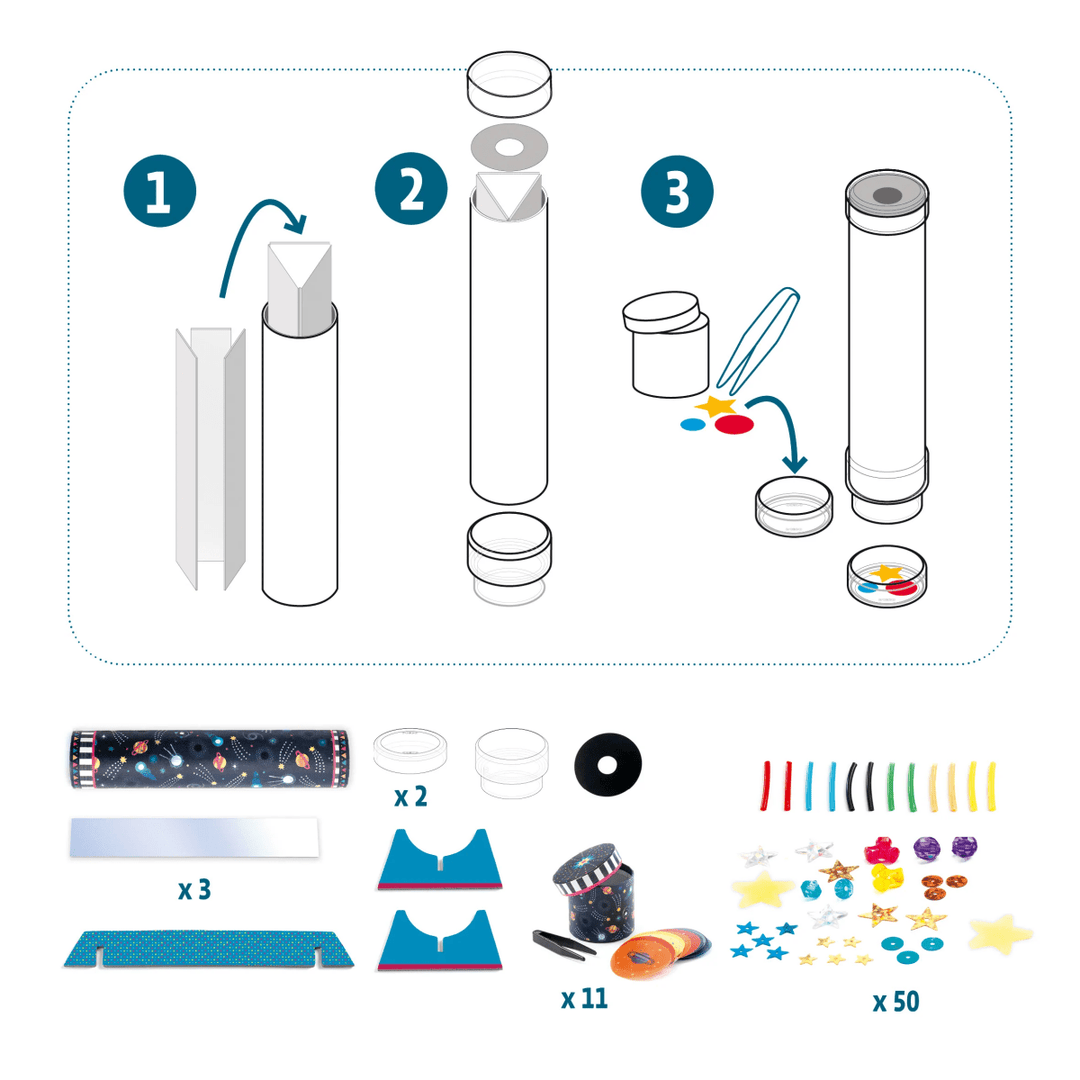 1
2
3

x 2
x 3
x 11
x 50