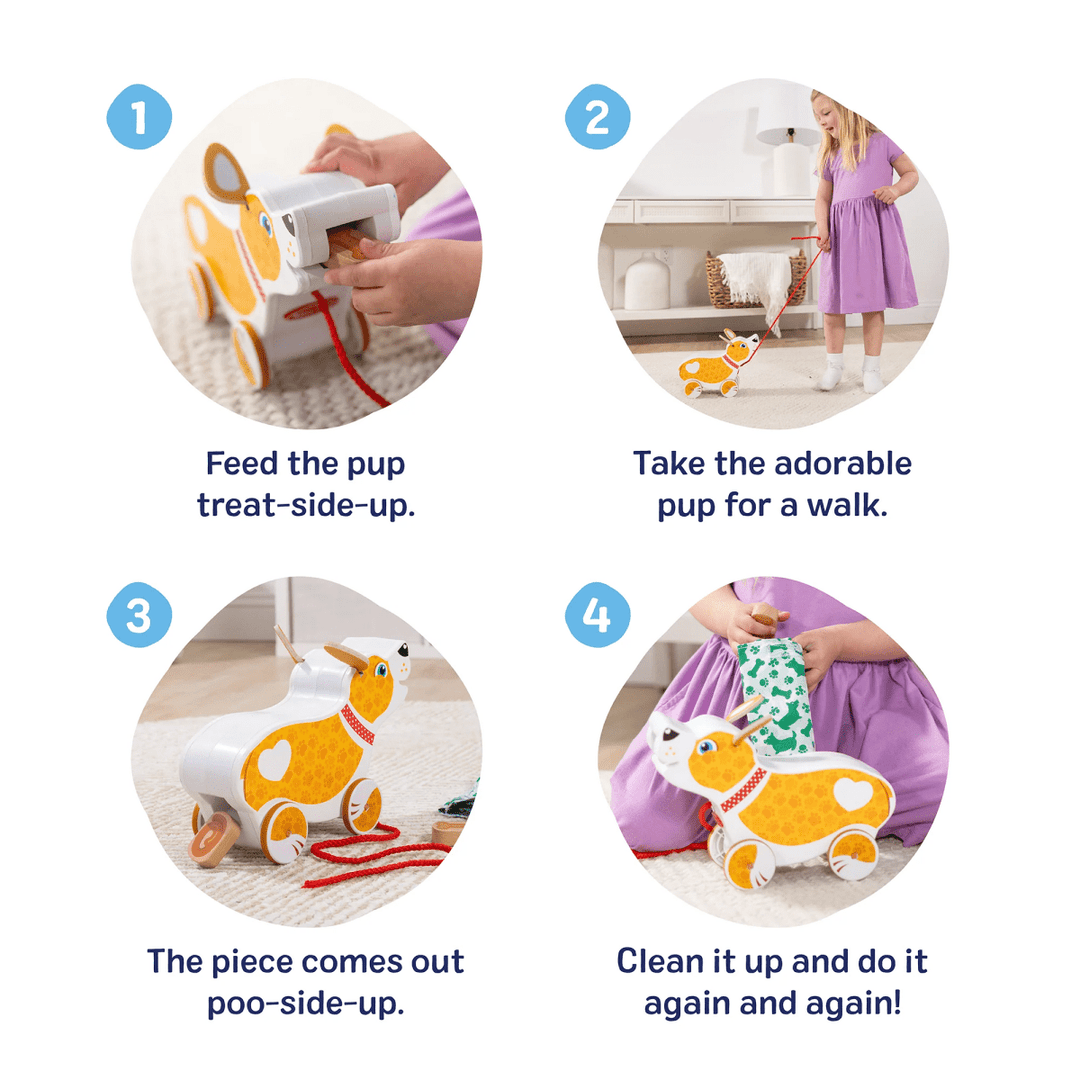 1

Feed the pup treat-side-up.

2

Take the adorable pup for a walk.

3

The piece comes out poo-side-up.

4

Clean it up and do it again and again!