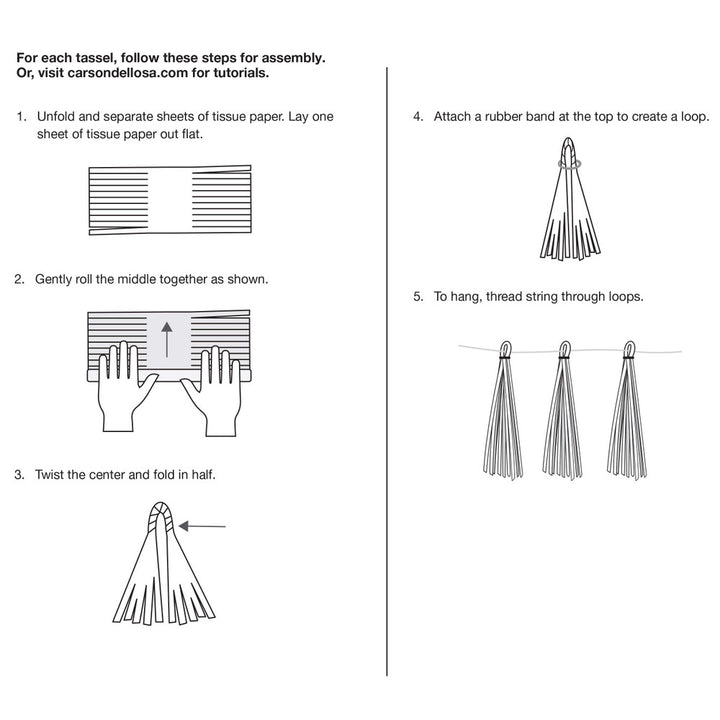 For each tassel, follow these steps for assembly. Or, visit carsondellosa.com for tutorials.

1. Unfold and separate sheets of tissue paper. Lay one sheet of tissue paper out flat.

2. Gently roll the middle together as shown.

3. Twist the center and fold in half.

4. Attach a rubber band at the top to create a loop.

5. To hang, thread string through loops.