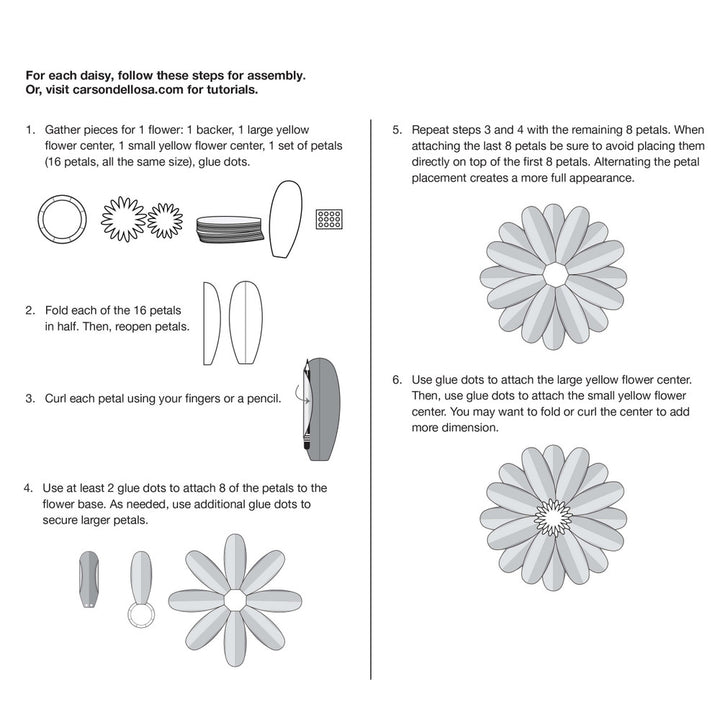 For each daisy, follow these steps for assembly.
Or, visit carsondellosa.com for tutorials.

1. Gather pieces for 1 flower: 1 backer, 1 large yellow flower center, 1 small yellow flower center, 1 set of petals (16 petals, all the same size), glue dots.

2. Fold each of the 16 petals in half. Then, reopen petals.

3. Curl each petal using your fingers or a pencil.

4. Use at least 2 glue dots to attach 8 of the petals to the flower base. As needed, use additional glue dots to secure larger petals.

5. Repeat steps 3 and 4 with the remaining 8 petals. When attaching the last 8 petals be sure to avoid placing them directly on top of the first 8 petals. Alternating the petal placement creates a more full appearance.

6. Use glue dots to attach the large yellow flower center. Then, use glue dots to attach the small yellow flower center. You may want to fold or curl the center to add more dimension.