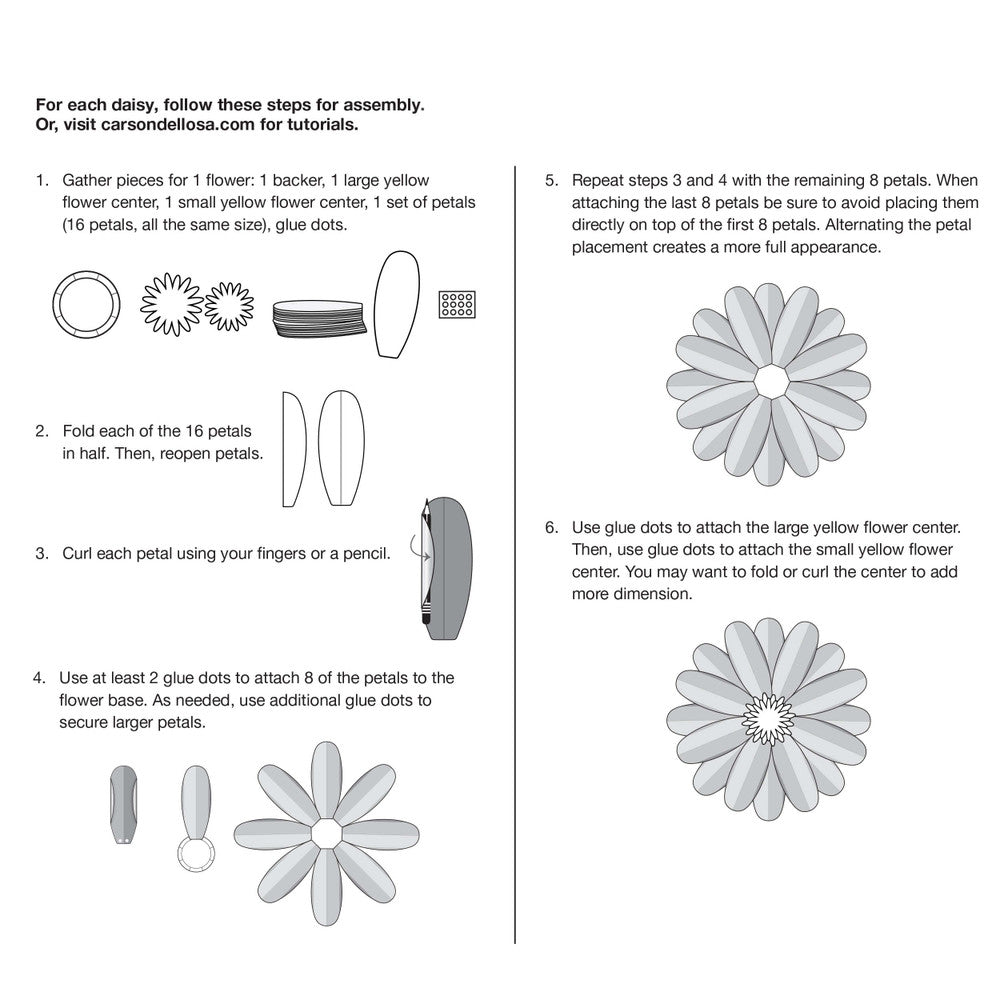 For each daisy, follow these steps for assembly.
Or, visit carsondellosa.com for tutorials.

1. Gather pieces for 1 flower: 1 backer, 1 large yellow flower center, 1 small yellow flower center, 1 set of petals (16 petals, all the same size), glue dots.

2. Fold each of the 16 petals in half. Then, reopen petals.

3. Curl each petal using your fingers or a pencil.

4. Use at least 2 glue dots to attach 8 of the petals to the flower base. As needed, use additional glue dots to secure larger petals.

5. Repeat steps 3 and 4 with the remaining 8 petals. When attaching the last 8 petals be sure to avoid placing them directly on top of the first 8 petals. Alternating the petal placement creates a more full appearance.

6. Use glue dots to attach the large yellow flower center. Then, use glue dots to attach the small yellow flower center. You may want to fold or curl the center to add more dimension.