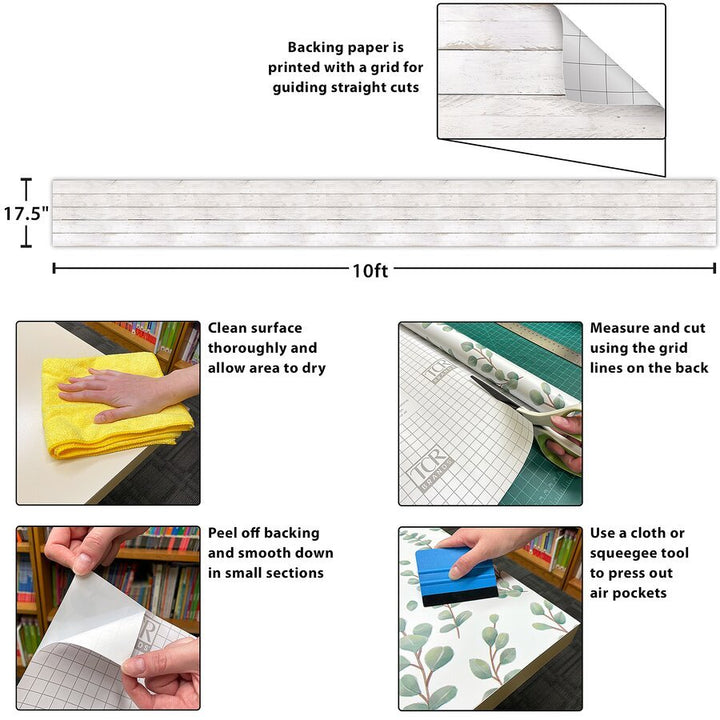 Backing paper is printed with a grid for guiding straight cuts

17.5"

10ft

Clean surface thoroughly and allow area to dry

Measure and cut using the grid lines on the back

TCR BRANDS

TCR BRANDS

Peel off backing and smooth down in small sections

Use a cloth or squeegee tool to press out air pockets